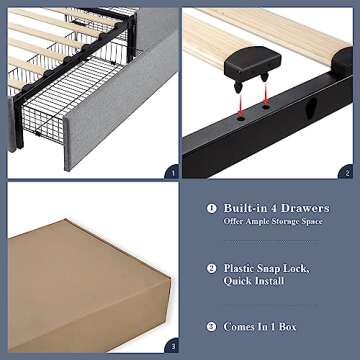 1

2

3

1 Built-in 4 Drawers
Offer Ample Storage Space

2 Plastic Snap Lock, Quick Install

3 Comes In 1 Box