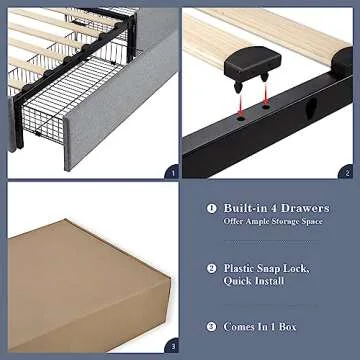 1

2

3

1 Built-in 4 Drawers
Offer Ample Storage Space

2 Plastic Snap Lock, Quick Install

3 Comes In 1 Box