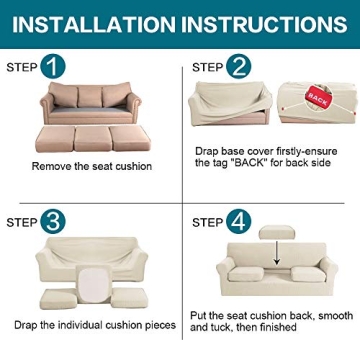 INSTALLATION INSTRUCTIONS

STEP 1

Remove the seat cushion

STEP 2

BACK

Drap base cover firstly-ensure the tag "BACK" for back side

STEP 3

Drap the individual cushion pieces

STEP 4

Put the seat cushion back, smooth and tuck, then finished