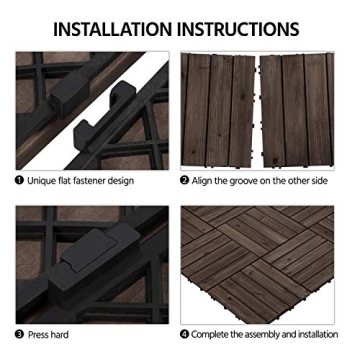 INSTALLATION INSTRUCTIONS

❶ Unique flat fastener design

❷ Align the groove on the other side

❸ Press hard

❹ Complete the assembly and installation