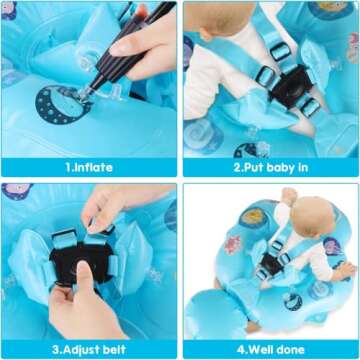 1.Inflate

2.Put baby in

3.Adjust belt

4.Well done