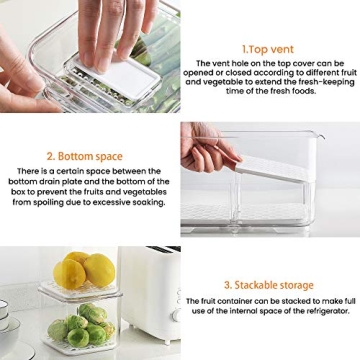 1.Top vent

The vent hole on the top cover can be opened or closed according to different fruit and vegetable to extend the fresh-keeping time of the fresh foods.

2. Bottom space

There is a certain space between the bottom drain plate and the bottom of the box to prevent the fruits and vegetables from spoiling due to excessive soaking.

3. Stackable storage

The fruit container can be stacked to make full use of the internal space of the refrigerator.