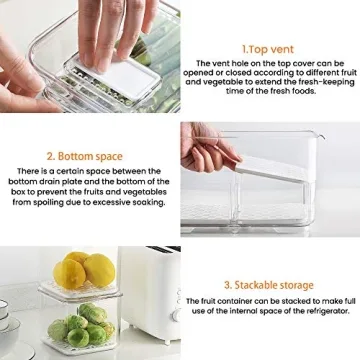 1.Top vent

The vent hole on the top cover can be opened or closed according to different fruit and vegetable to extend the fresh-keeping time of the fresh foods.

2. Bottom space

There is a certain space between the bottom drain plate and the bottom of the box to prevent the fruits and vegetables from spoiling due to excessive soaking.

3. Stackable storage

The fruit container can be stacked to make full use of the internal space of the refrigerator.