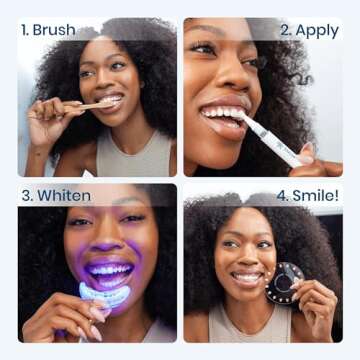 1. Brush

2. Apply

3. Whiten

4. Smile!