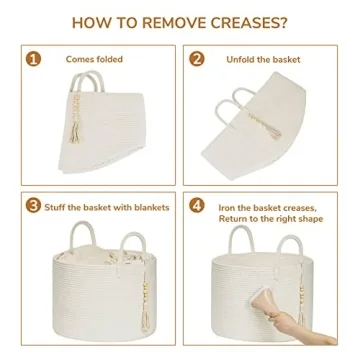 HOW TO REMOVE CREASES?

1 Comes folded

2 Unfold the basket

3 Stuff the basket with blankets

4 Iron the basket creases, Return to the right shape