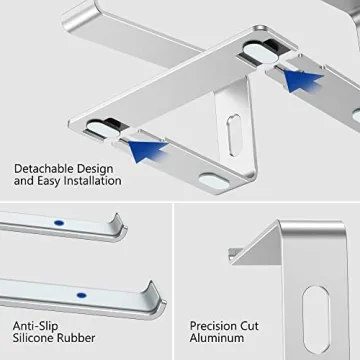 Detachable Design and Easy Installation

Anti-Slip Silicone Rubber

Precision Cut Aluminum