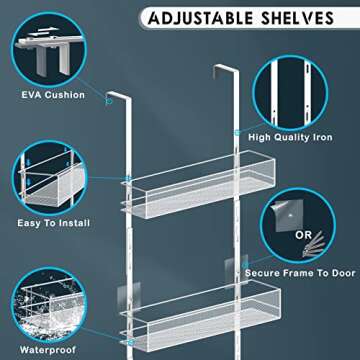 ADJUSTABLE SHELVES

EVA Cushion

High Quality Iron

Easy To Install

OR

Secure Frame To Door

Waterproof