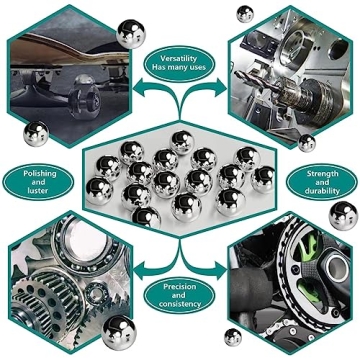 Versatility
Has many uses

Polishing
and
luster

Strength
and
durability

Precision
and
consistency