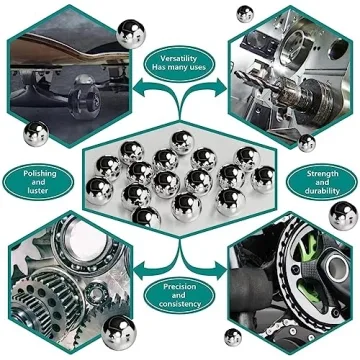 Versatility
Has many uses

Polishing
and
luster

Strength
and
durability

Precision
and
consistency