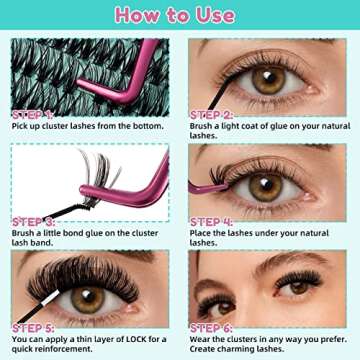 How to Use

STEP 1:
Pick up cluster lashes from the bottom.

STEP 2:
Brush a light coat of glue on your natural lashes.

STEP 3:
Brush a little bond glue on the cluster lash band.

STEP 4:
Place the lashes under your natural lashes.

STEP 5:
You can apply a thin layer of LOCK for a quick reinforcement.

STEP 6:
Wear the clusters in any way you prefer. Create charming lashes.