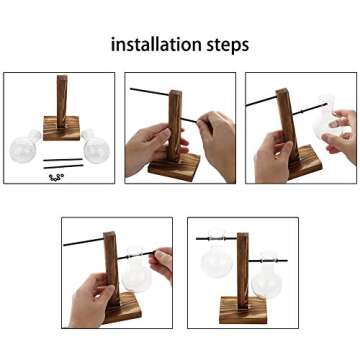 installation steps