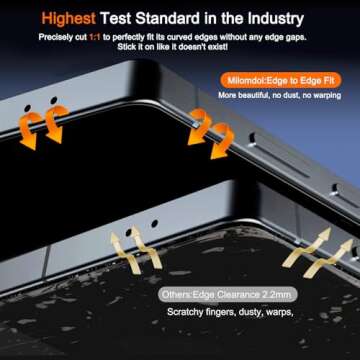 Highest Test Standard in the Industry

Precisely cut 1:1 to perfectly fit its curved edges without any edge gaps. Stick it on like it doesn't exist!

Milomdoi:Edge to Edge Fit

More beautiful, no dust, no warping

Others:Edge Clearance 2.2mm

Scratchy fingers, dusty, warps,