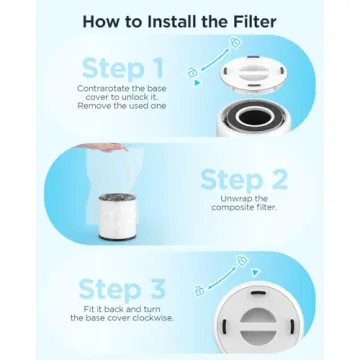 How to Install the Filter

Step 1
Contrarotate the base cover to unlock it. Remove the used one

Step 2
Unwrap the composite filter.

Step 3
Fit it back and turn the base cover clockwise.