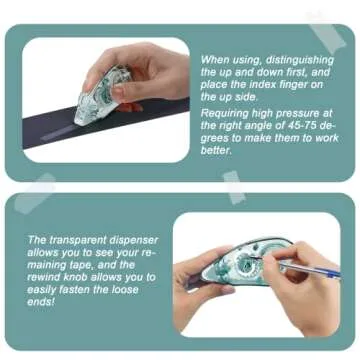 When using, distinguishing the up and down first, and place the index finger on the up side.

Requiring high pressure at the right angle of 45-75 degrees to make them to work better.

The transparent dispenser allows you to see your remaining tape, and the rewind knob allows you to easily fasten the loose ends!