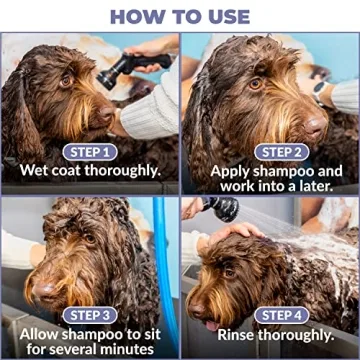 HOW TO USE

STEP 1
Wet coat thoroughly.

STEP 2
Apply shampoo and work into a later.

STEP 3
Allow shampoo to sit for several minutes

STEP 4
Rinse thoroughly.