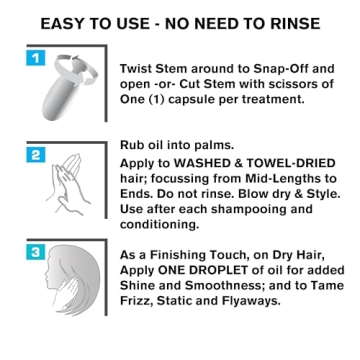 EASY TO USE - NO NEED TO RINSE

1

Twist Stem around to Snap-Off and open -or- Cut Stem with scissors of One (1) capsule per treatment.

2

Rub oil into palms.

Apply to WASHED & TOWEL-DRIED hair; focussing from Mid-Lengths to Ends. Do not rinse. Blow dry & Style. Use after each shampooing and conditioning.

3

As a Finishing Touch, on Dry Hair, Apply ONE DROPLET of oil for added Shine and Smoothness; and to Tame Frizz, Static and Flyaways.