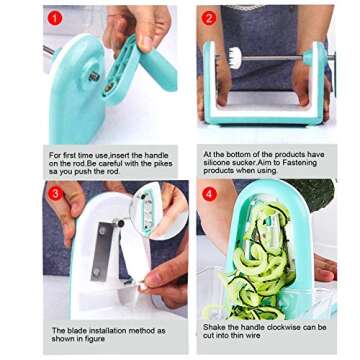 1

For first time use,insert the handle on the rod.Be careful with the pikes sa you push the rod.

2

At the bottom of the products have silicone sucker.Aim to Fastening products when using.

3

The blade installation method as shown in figure

4

Shake the handle clockwise can be cut into thin wire