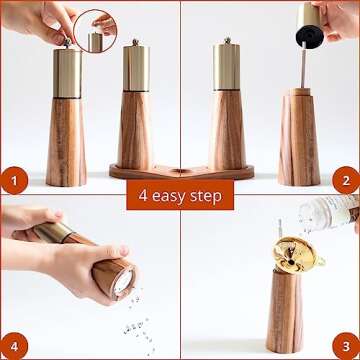 1

2

4 easy step

4

3