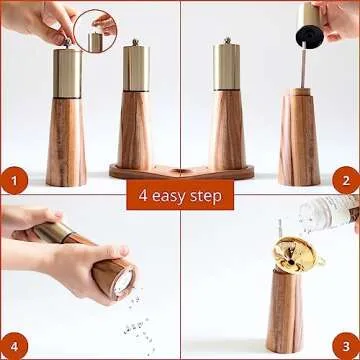 1

2

4 easy step

4

3