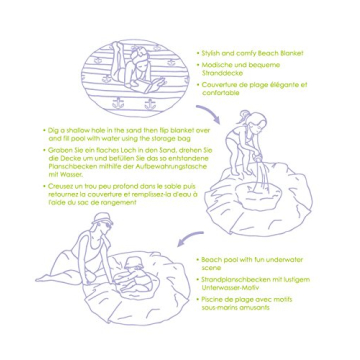 • Stylish and comfy Beach Blanket
• Modische und bequeme Stranddecke
• Couverture de plage élégante et confortable

• Dig a shallow hole in the sand then flip blanket over and fill pool with water using the storage bag
• Graben Sie ein flaches Loch in den Sand, drehen Sie die Decke um und befüllen Sie das so entstandene Planschbecken mithilfe der Aufbewahrungstasche mit Wasser.
• Creusez un trou peu profond dans le sable puis retournez la couverture et remplissez-la d'eau à l'aide du sac de rangement

• Beach pool with fun underwater scene
• Strandplanschbecken mit lustigem Unterwasser-Motiv
• Piscine de plage avec motifs sous-marins amusants