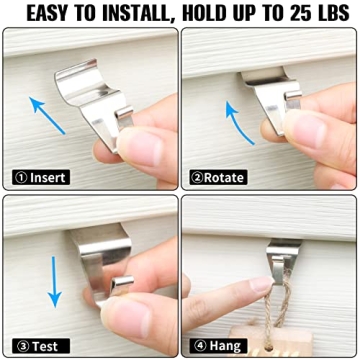 EASY TO INSTALL, HOLD UP TO 25 LBS

① Insert

②Rotate

③ Test

④ Hang