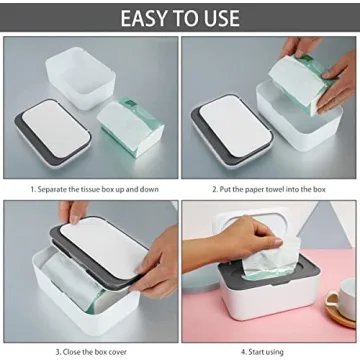 EASY TO USE

1. Separate the tissue box up and down

2. Put the paper towel into the box

3. Close the box cover

4. Start using