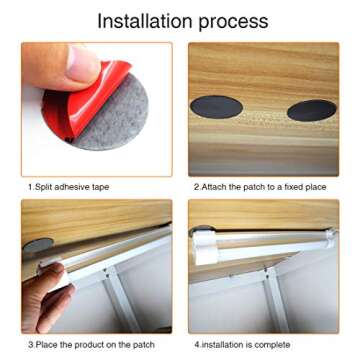 Installation process

1.Split adhesive tape

2.Attach the patch to a fixed place

3.Place the product on the patch

4.installation is complete