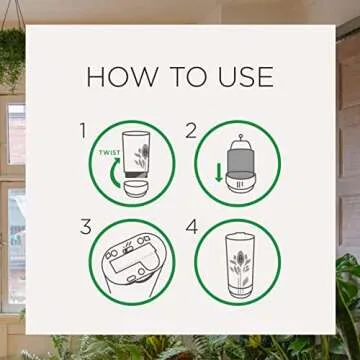 HOW TO USE

1
TWIST

2

3

4