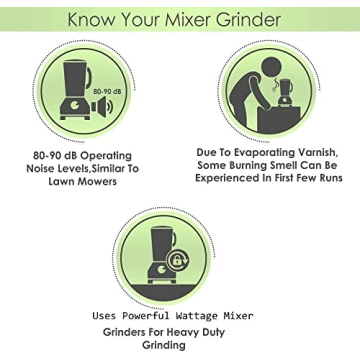 Know Your Mixer Grinder

80-90 dB

80-90 dB Operating Noise Levels,Similar To Lawn Mowers

Due To Evaporating Varnish, Some Burning Smell Can Be Experienced In First Few Runs

Uses Powerful Wattage Mixer Grinders For Heavy Duty Grinding