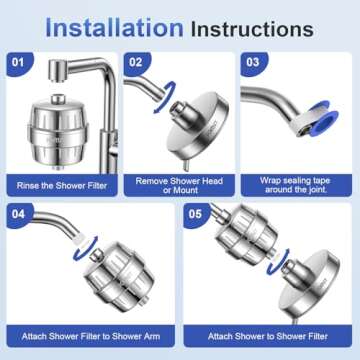 Installation Instructions

01

Rinse the Shower Filter

02

Remove Shower Head or Mount

03

Wrap sealing tape around the joint.

04

Attach Shower Filter to Shower Arm

05

Attach Shower to Shower Filter