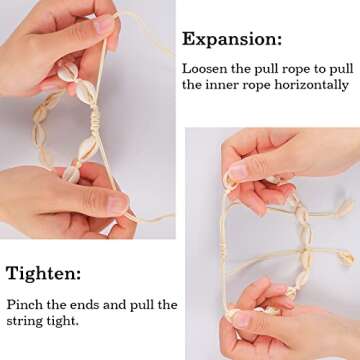 Expansion:

Loosen the pull rope to pull the inner rope horizontally

Tighten:

Pinch the ends and pull the string tight.