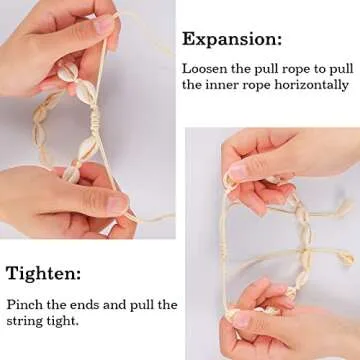 Expansion:

Loosen the pull rope to pull the inner rope horizontally

Tighten:

Pinch the ends and pull the string tight.