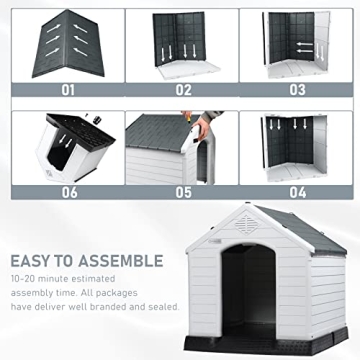 01

02

03

06

05

04

EASY TO ASSEMBLE

10-20 minute estimated assembly time. All packages have deliver well branded and sealed.