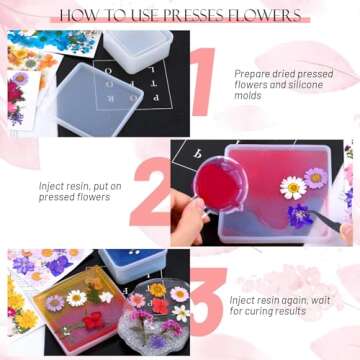 HOW TO USE PRESSES FLOWERS

1

Prepare dried pressed flowers and silicone molds

2

Inject resin, put on pressed flowers

3

Inject resin again, wait for curing results