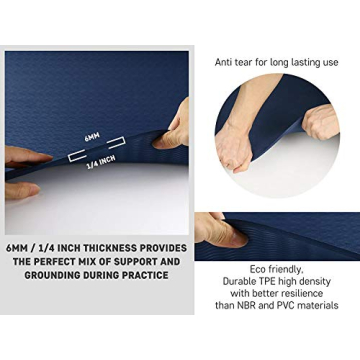 6MM

1/4 INCH

6MM / 1/4 INCH THICKNESS PROVIDES THE PERFECT MIX OF SUPPORT AND GROUNDING DURING PRACTICE

Anti tear for long lasting use

Eco friendly,
Durable TPE high density with better resilience than NBR and PVC materials