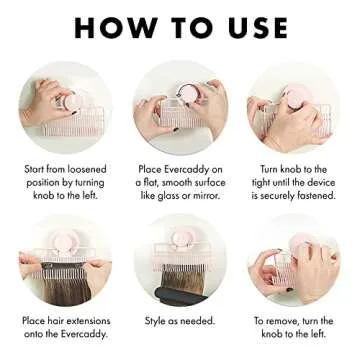 HOW TO USE

Start from loosened position by turning knob to the left.

Place Evercaddy on a flat, smooth surface like glass or mirror.

Turn knob to the tight until the device is securely fastened.

Place hair extensions onto the Evercaddy.

Style as needed.

To remove, turn the knob to the left.