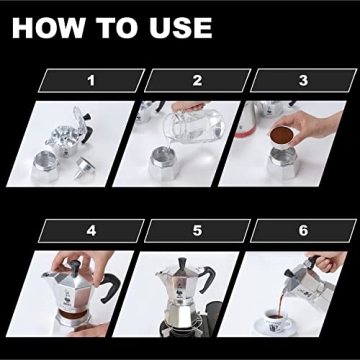 HOW TO USE

1

2

3

4

5

6