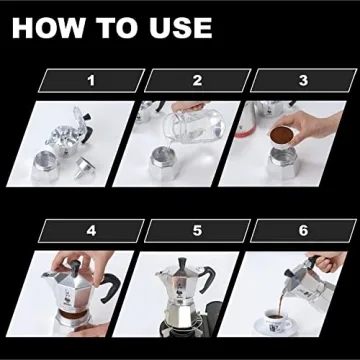 HOW TO USE

1

2

3

4

5

6