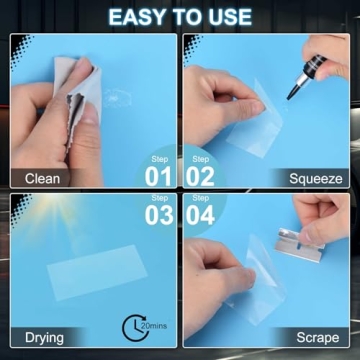 EASY TO USE

Step 01

Clean

Step 02

Squeeze

Step 03

20mins

Drying

Step 04

Scrape