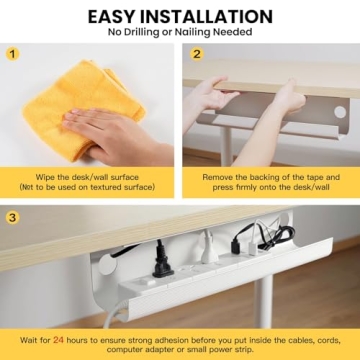 EASY INSTALLATION
No Drilling or Nailing Needed

1

Wipe the desk/wall surface
(Not to be used on textured surface)

2

Remove the backing of the tape and press firmly onto the desk/wall

3

Wait for 24 hours to ensure strong adhesion before you put inside the cables, cords, computer adapter or small power strip.