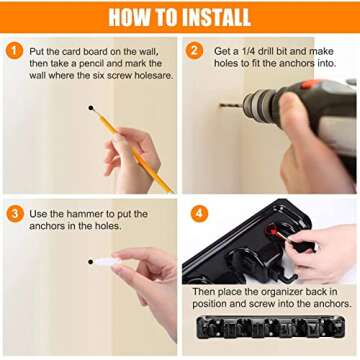 HOW TO INSTALL

1 Put the card board on the wall, then take a pencil and mark the wall where the six screw holesare.

2 Get a 1/4 drill bit and make holes to fit the anchors into.

3 Use the hammer to put the anchors in the holes.

4 Then place the organizer back in position and screw into the anchors.