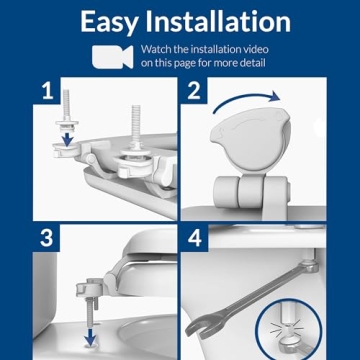 Easy Installation

Watch the installation video on this page for more detail

1

2

3

4