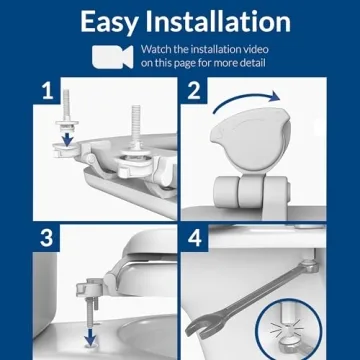 Easy Installation

Watch the installation video on this page for more detail

1

2

3

4