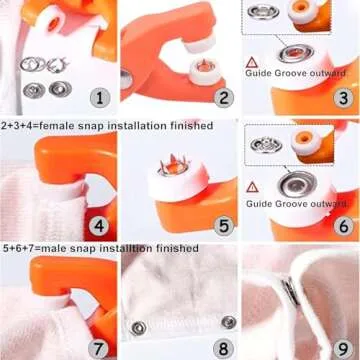 1

2

Guide Groove outward

3

2+3+4=female snap installation finished

4

5

Guide Groove outward

6

5+6+7=male snap installtion finished

7

8

9