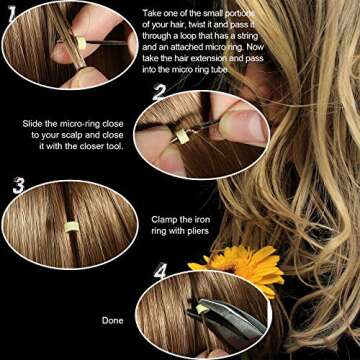 1

Take one of the small portions of your hair, twist it and pass it through a loop that has a string and an attached micro ring. Now take the hair extension and pass into the micro ring tube

2

Slide the micro-ring close to your scalp and close it with the closer tool.

3

Clamp the iron ring with pliers

4

Done