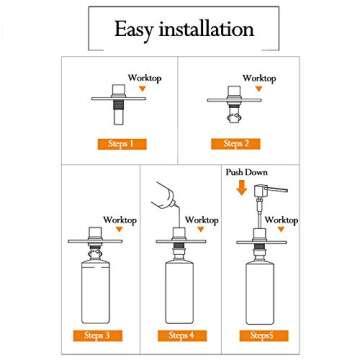 Easy installation

Worktop

Steps 1

Worktop

Steps 2

Worktop

Steps 3

Worktop

Steps 4

Push Down

Worktop

Steps5