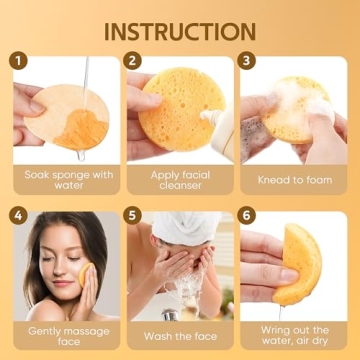 INSTRUCTION

1
Soak sponge with water

2
Apply facial cleanser

3
Knead to foam

4
Gently massage face

5
Wash the face

6
Wring out the water, air dry