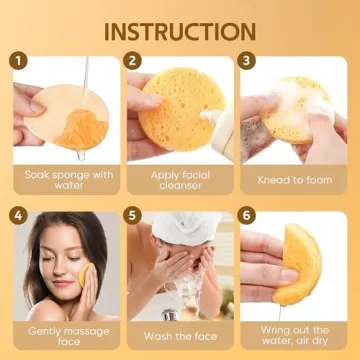 INSTRUCTION

1
Soak sponge with water

2
Apply facial cleanser

3
Knead to foam

4
Gently massage face

5
Wash the face

6
Wring out the water, air dry