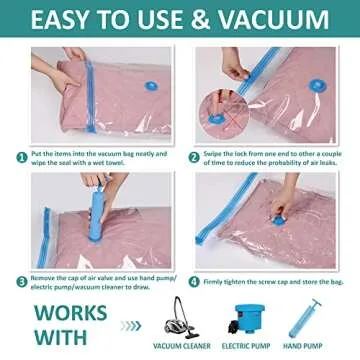 EASY TO USE & VACUUM

1 Put the items into the vacuum bag neatly and wipe the seal with a wet towel.

2 Swipe the lock from one end to other a couple of time to reduce the probability of air leaks.

3 Remove the cap of air valve and use hand pump/ electric pump/wacuum cleaner to draw.

4 Firmly tighten the screw cap and store the bag.

WORKS WITH

VACUUM CLEANER

ELECTRIC PUMP

HAND PUMP