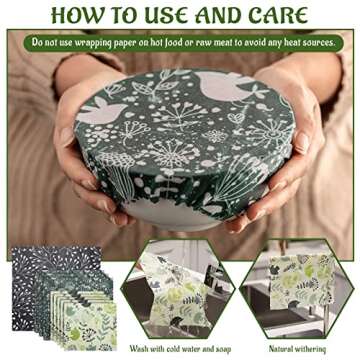 HOW TO USE AND CARE

Do not use wrapping paper on hot food or raw meat to avoid any heat sources.

Wash with cold water and soap

Natural withering